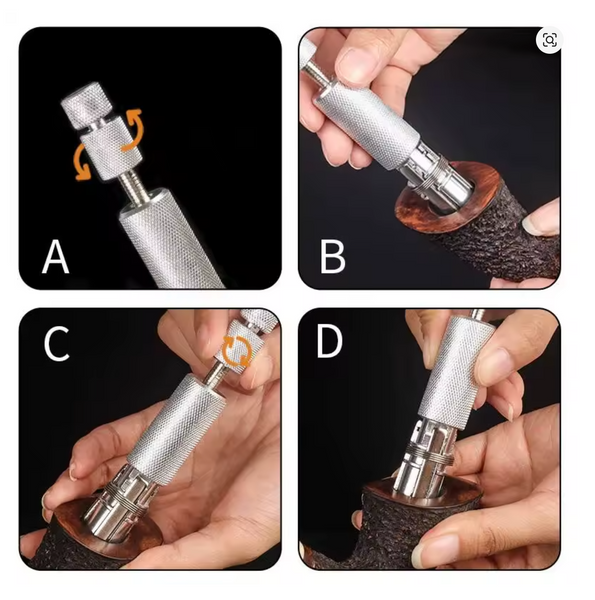 A

B

C

D